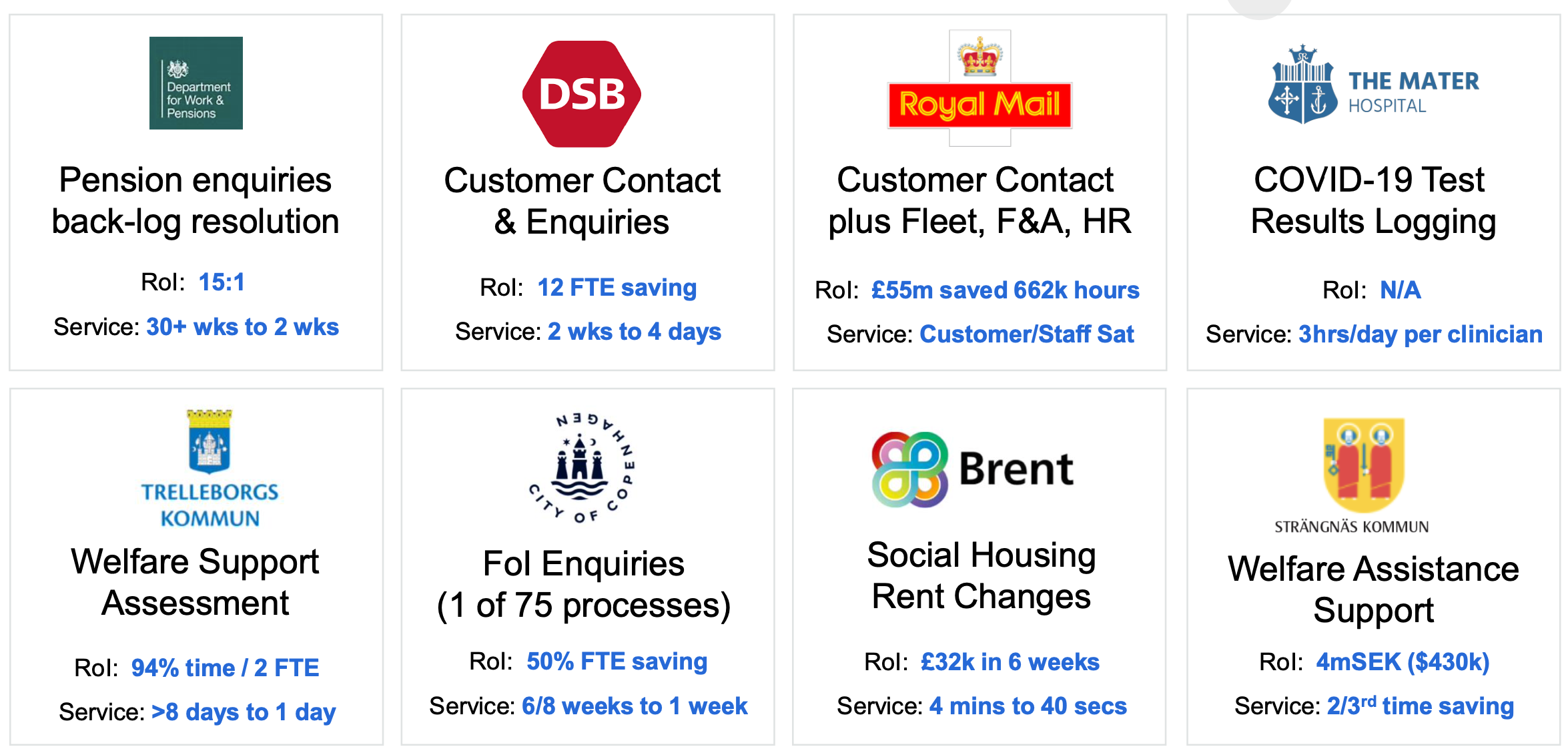 Department for Work & Pensions

Pension enquiries back-log resolution

RoI: 15:1

Service: 30+ wks to 2 wks

DSB

Customer Contact & Enquiries

RoI: 12 FTE saving

Service: 2 wks to 4 days

Royal Mail

Customer Contact plus Fleet, F&A, HR

RoI: £55m saved 662k hours

Service: Customer/Staff Sat

THE MATER HOSPITAL

COVID-19 Test Results Logging

RoI: N/A

Service: 3hrs/day per clinician

TRELLEBORGS KOMMUN

Welfare Support Assessment

RoI: 94% time / 2 FTE

Service: >8 days to 1 day

CITY OF COPENHAGEN

FoI Enquiries (1 of 75 processes)

RoI: 50% FTE saving

Service: 6/8 weeks to 1 week

Brent

Social Housing Rent Changes

RoI: £32k in 6 weeks

Service: 4 mins to 40 secs

STRÄNGNÄS KOMMUN

Welfare Assistance Support

RoI: 4mSEK ($430k)

Service: 2/3$^{rd}$ time saving